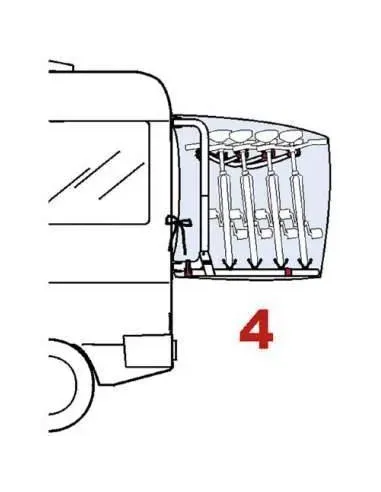 4